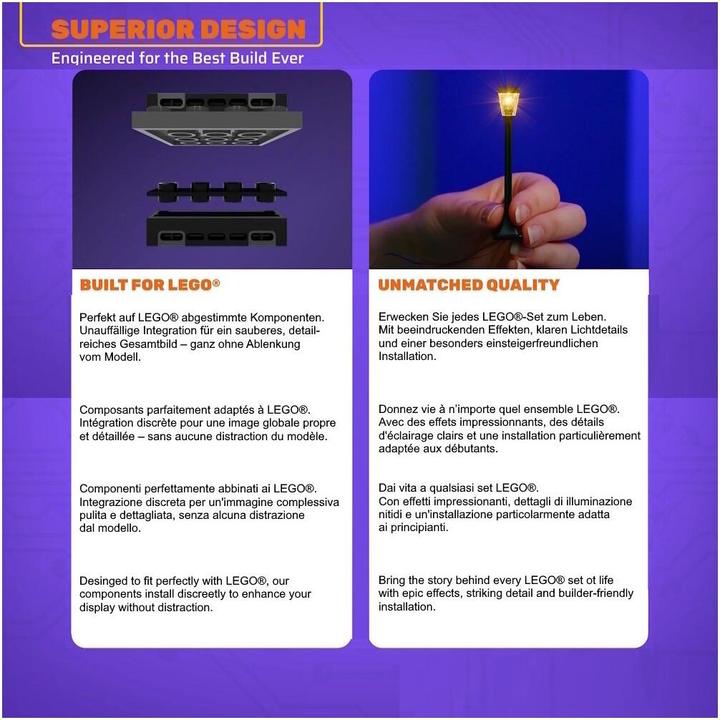 SUPERIOR DESIGN
Engineered for the Best Build Ever

BUILT FOR LEGO®

Perfekt auf LEGO® abgestimmte Komponenten. Unauffällige Integration für ein sauberes, detailreiches Gesamtbild – ganz ohne Ablenkung vom Modell.

Composants parfaitement adaptés à LEGO®. Intégration discrète pour une image globale propre et détaillée – sans aucune distraction du modèle.

Componenti perfettamente abbinati ai LEGO®. Integrazione discreta per un'immagine complessiva pulita e dettagliata, senza alcuna distrazione dal modello.

Desinged to fit perfectly with LEGO®, our components install discreetly to enhance your display without distraction.

UNMATCHED QUALITY

Erwecken Sie jedes LEGO®-Set zum Leben. Mit beeindruckenden Effekten, klaren Lichtdetails und einer besonders einsteigerfreundlichen Installation.

Donnez vie à n'importe quel ensemble LEGO®. Avec des effets impressionnants, des détails d'éclairage clairs et une installation particulièrement adaptée aux débutants.

Dai vita a qualsiasi set LEGO®. Con effetti impressionanti, dettagli di illuminazione nitidi e un'installazione particolarmente adatta ai principianti.

Bring the story behind every LEGO® set ot life with epic effects, striking detail and builder-friendly installation.