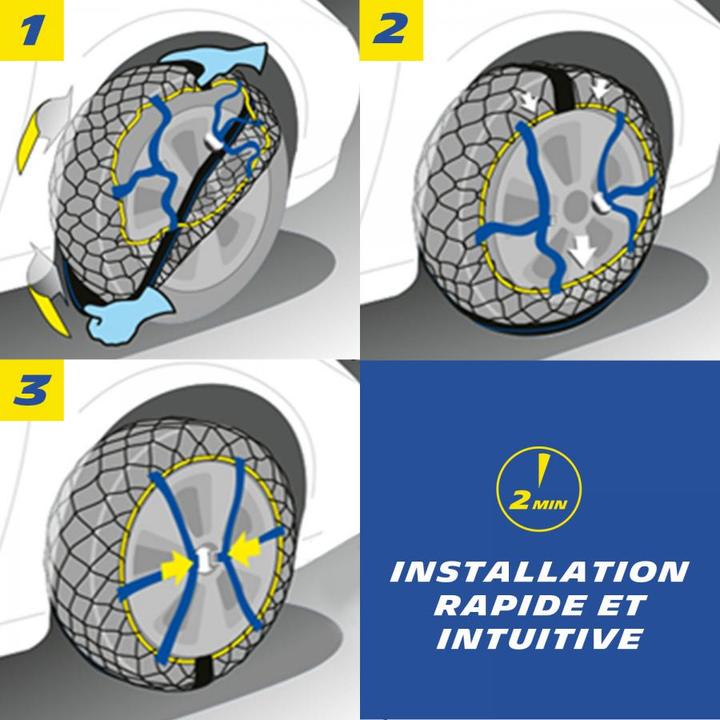 1

2

3

2 MIN

INSTALLATION RAPIDE ET INTUITIVE