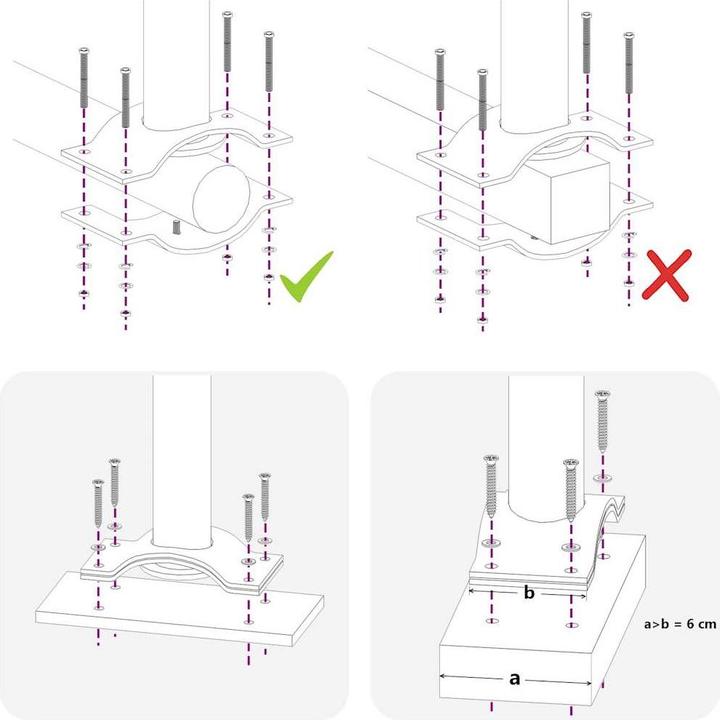 b

a>b = 6 cm

a