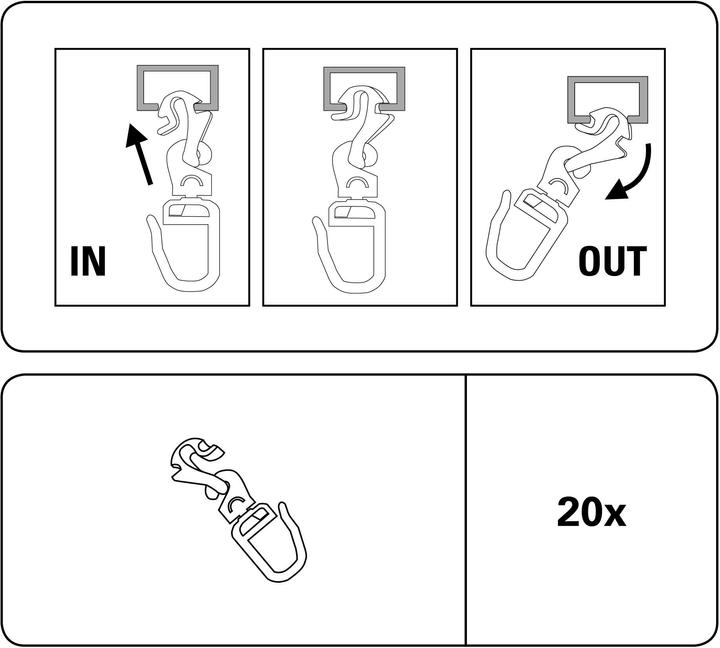 IN

OUT

20x