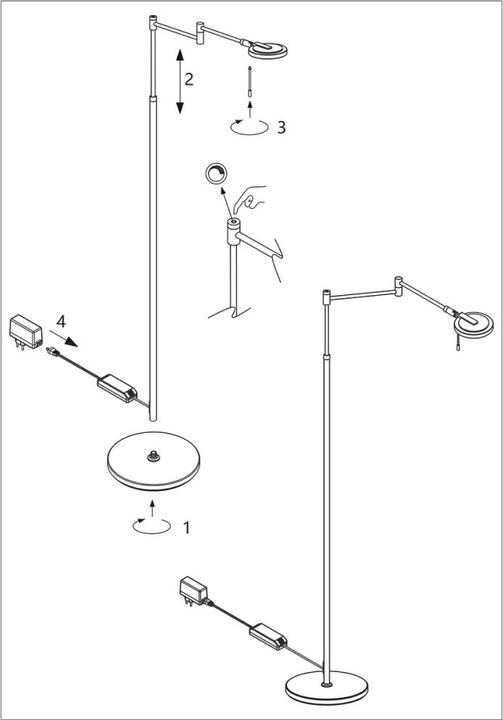 2
3
4
1