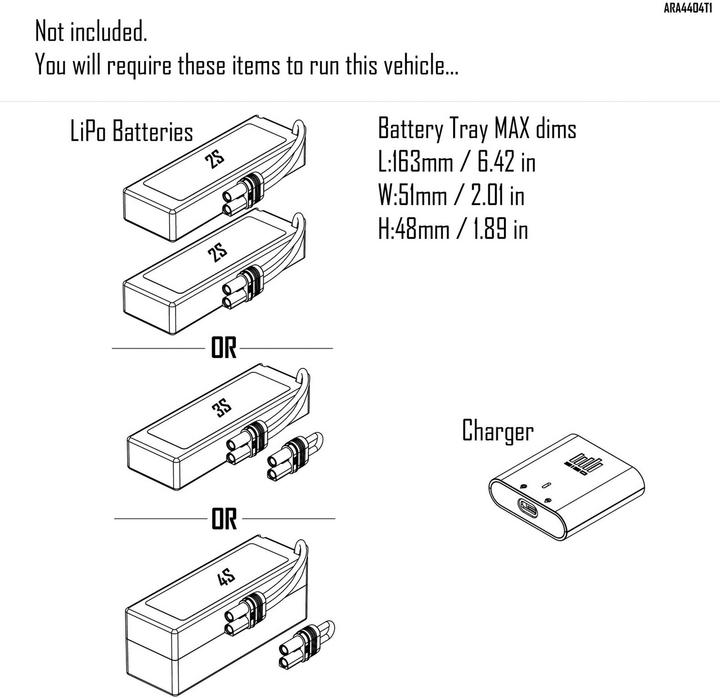 ARA4404T1

Not included.
You will require these items to run this vehicle...

LiPo Batteries

2S

2S

OR

3S

OR

4S

Battery Tray MAX dims
L:163mm / 6.42 in
W:51mm / 2.01 in
H:48mm / 1.89 in

Charger