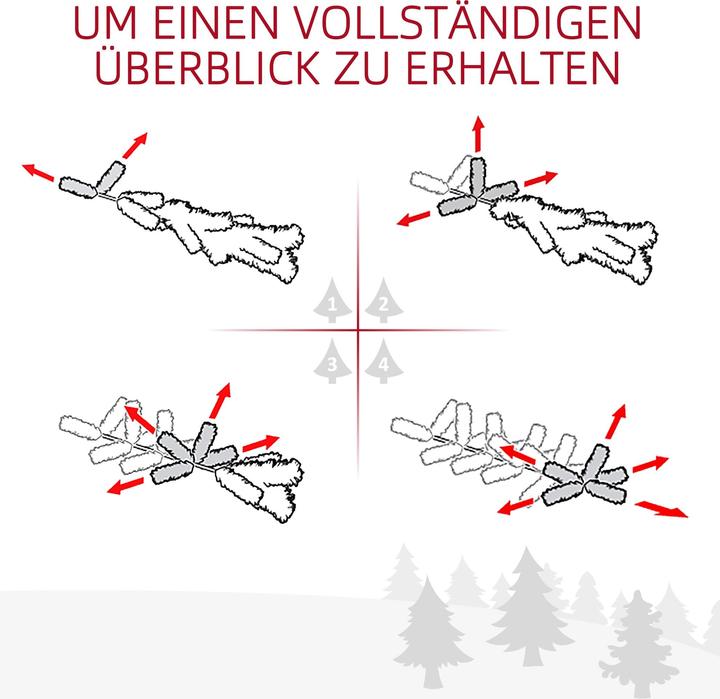 UM EINEN VOLLSTÄNDIGEN ÜBERBLICK ZU ERHALTEN

1
2
3
4