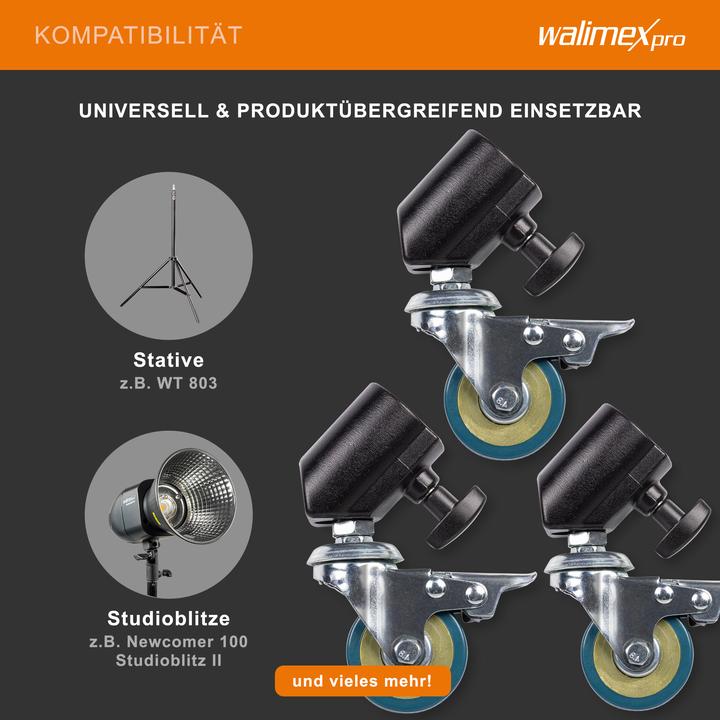 KOMPATIBILITÄT

walimex pro

UNIVERSELL & PRODUKTÜBERGREIFEND EINSETZBAR

Stative
z.B. WT 803

Studioblitze
z.B. Newcomer 100 Studioblitz II

und vieles mehr!