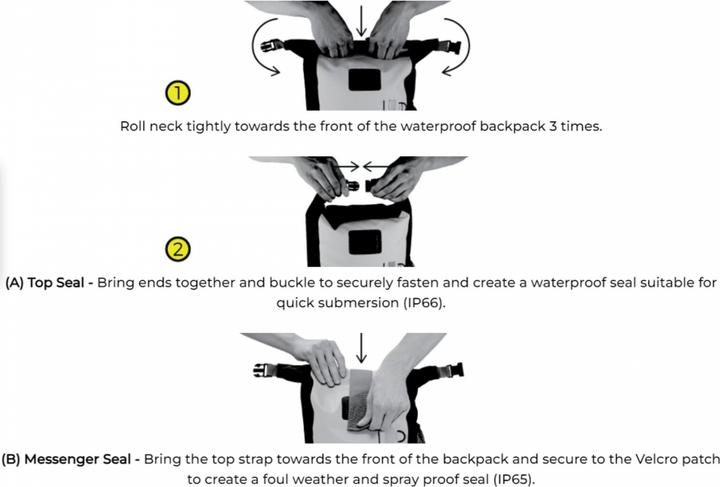 1

Roll neck tightly towards the front of the waterproof backpack 3 times.

2

(A) Top Seal - Bring ends together and buckle to securely fasten and create a waterproof seal suitable for quick submersion (IP66).

(B) Messenger Seal - Bring the top strap towards the front of the backpack and secure to the Velcro patch to create a foul weather and spray proof seal (IP65).