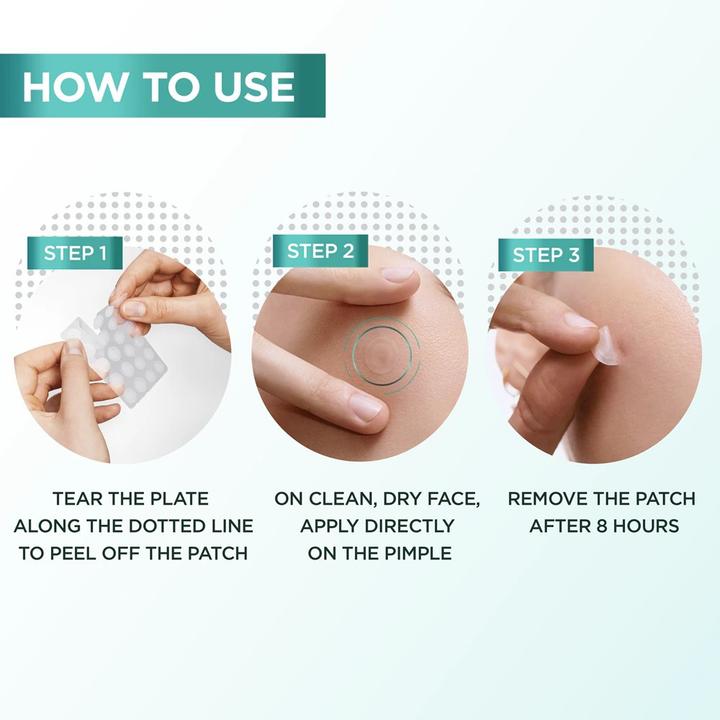 HOW TO USE

STEP 1

TEAR THE PLATE ALONG THE DOTTED LINE TO PEEL OFF THE PATCH

STEP 2

ON CLEAN, DRY FACE, APPLY DIRECTLY ON THE PIMPLE

STEP 3

REMOVE THE PATCH AFTER 8 HOURS