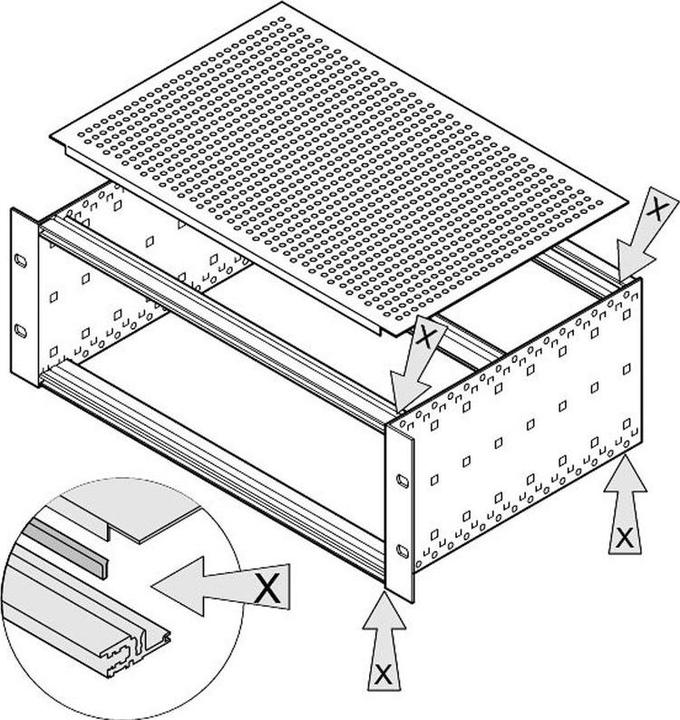 X
X
X
X
X