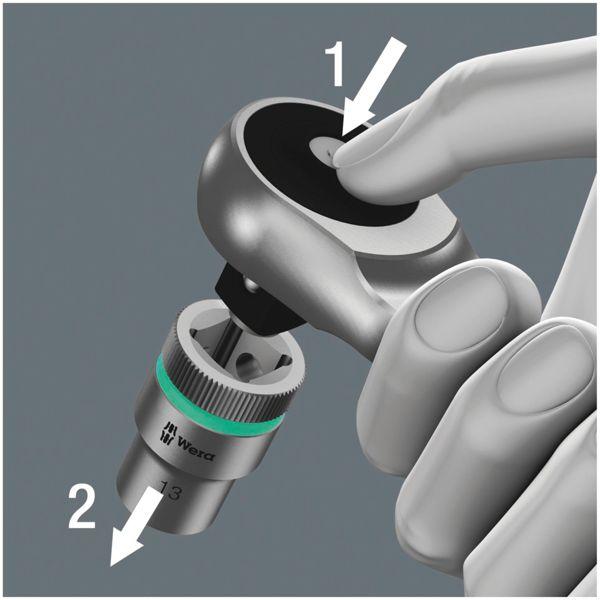 1
Wera
13
2