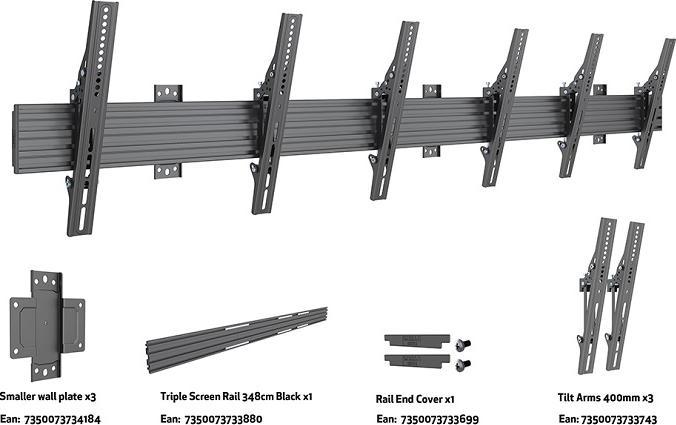 Smaller wall plate x3
Ean: 7350073734184

Triple Screen Rail 348cm Black x1
Ean: 7350073733880

Rail End Cover x1
Ean: 7350073733699

Tilt Arms 400mm x3
Ean: 7350073733743