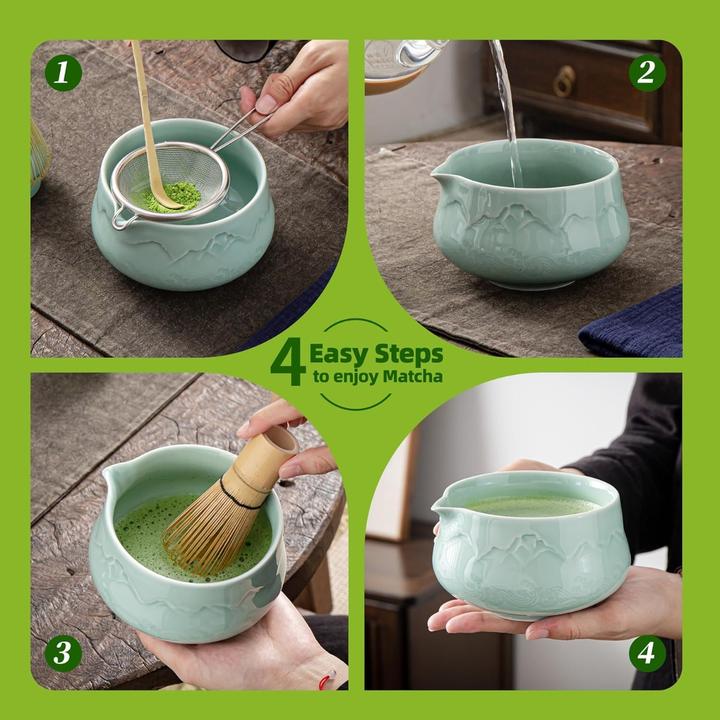 1

2

4 Easy Steps to enjoy Matcha

3

4