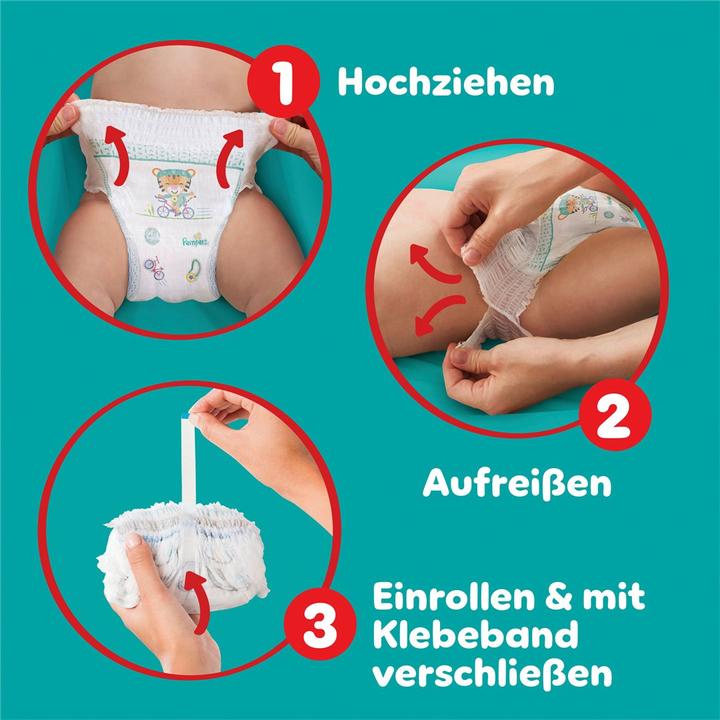 1 Hochziehen

Pampers

2

Aufreißen

3 Einrollen & mit Klebeband verschließen