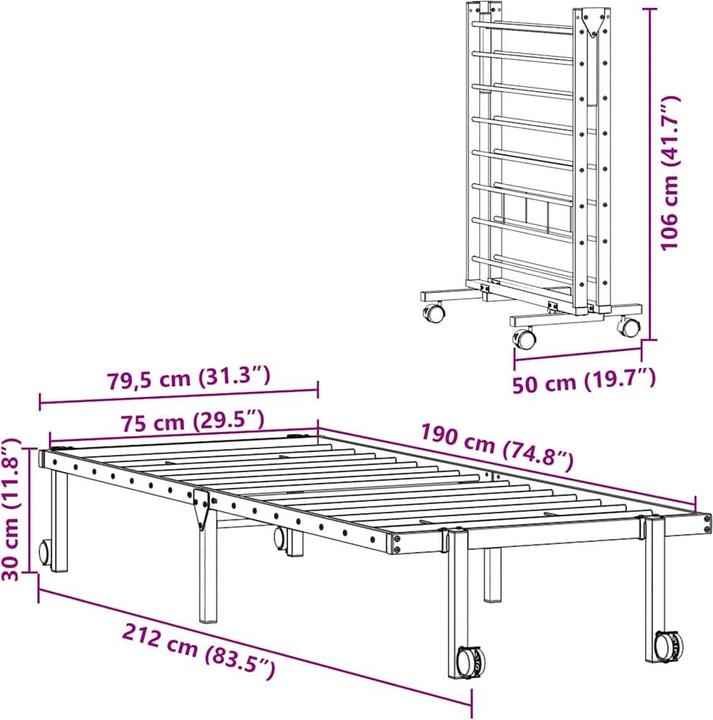 106 cm (41.7″)

50 cm (19.7″)

79,5 cm (31.3″)

75 cm (29.5″)

190 cm (74.8″)

30 cm (11.8″)

212 cm (83.5″)