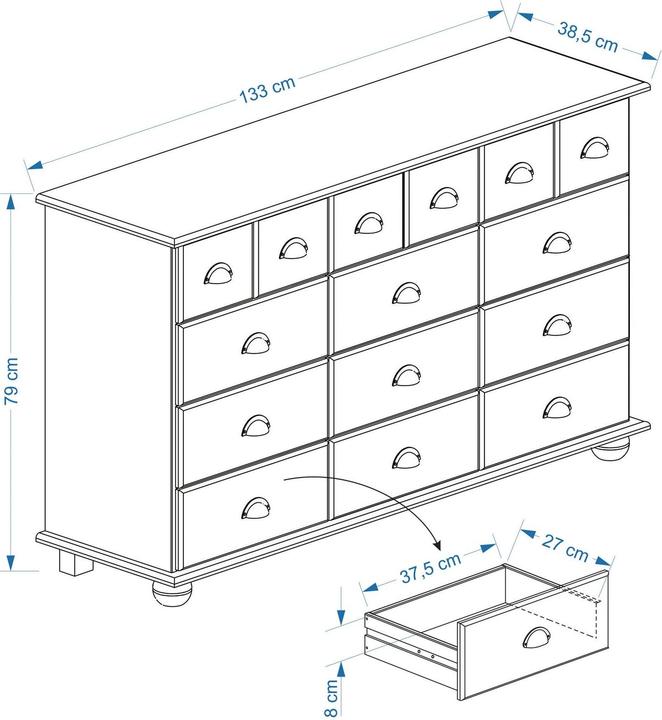 133 cm

38,5 cm

79 cm

37,5 cm

27 cm

8 cm