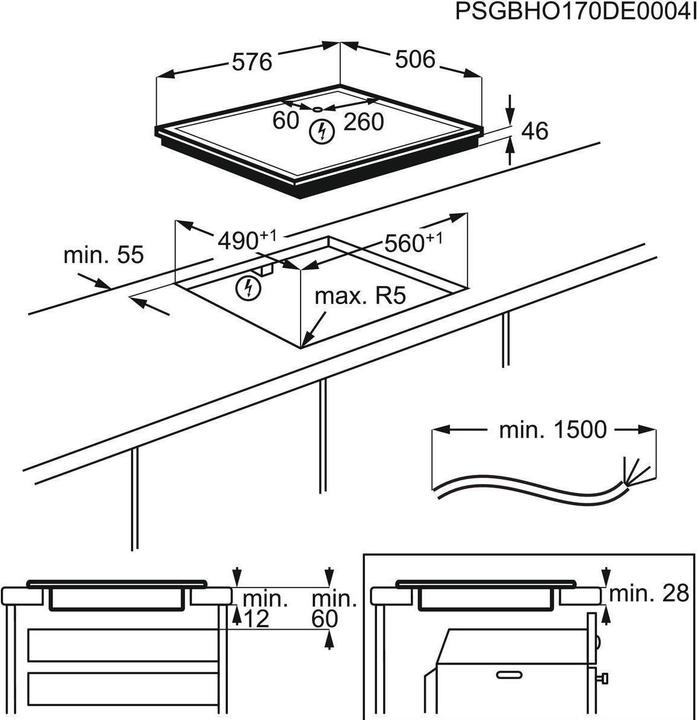 PSGBHO170DE0004I

576
506
60
260
46

$490^{+1}$
$560^{+1}$
min. 55
max. R5

min. 1500

min.
12
min.
60

min. 28