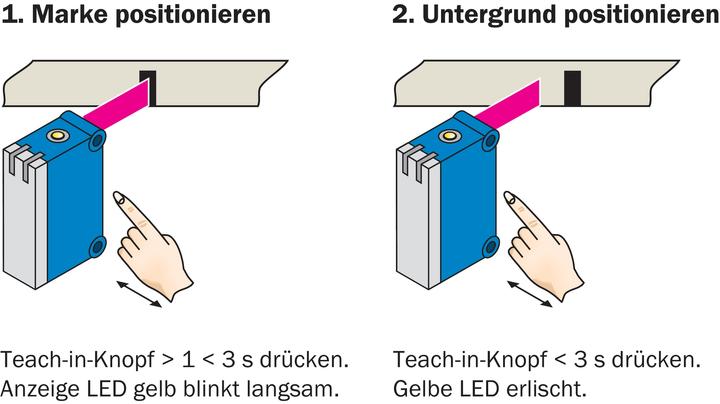 1. Marke positionieren

Teach-in-Knopf > 1 < 3 s drücken.
Anzeige LED gelb blinkt langsam.

2. Untergrund positionieren

Teach-in-Knopf < 3 s drücken.
Gelbe LED erlischt.