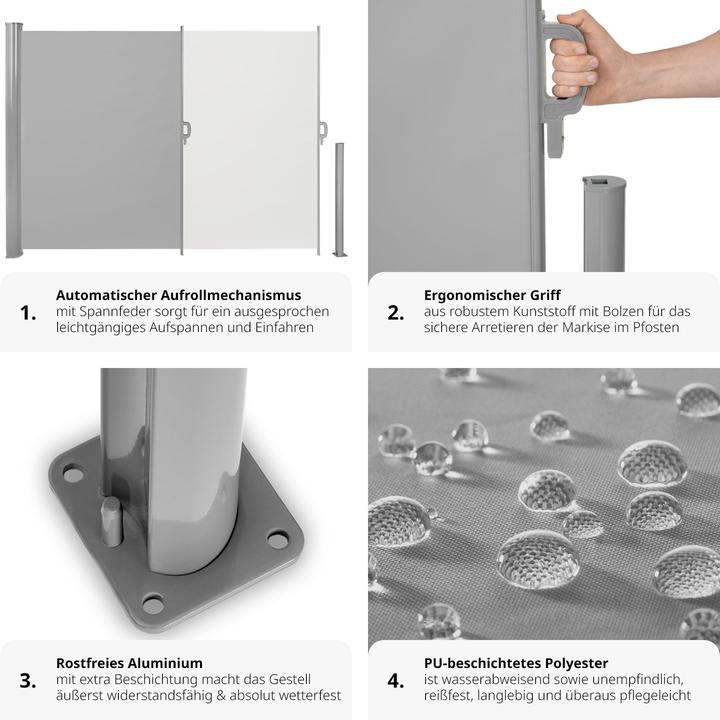 1. Automatischer Aufrollmechanismus
mit Spannfeder sorgt für ein ausgesprochen leichtgängiges Aufspannen und Einfahren

2. Ergonomischer Griff
aus robustem Kunststoff mit Bolzen für das sichere Arretieren der Markise im Pfosten

3. Rostfreies Aluminium
mit extra Beschichtung macht das Gestell äußerst widerstandsfähig & absolut wetterfest

4. PU-beschichtetes Polyester
ist wasserabweisend sowie unempfindlich, reißfest, langlebig und überaus pflegeleicht