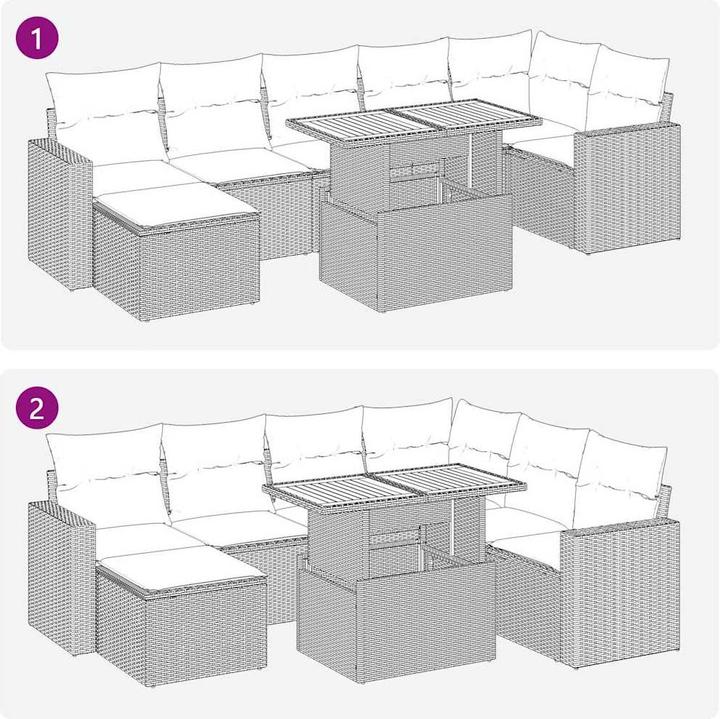 1

2