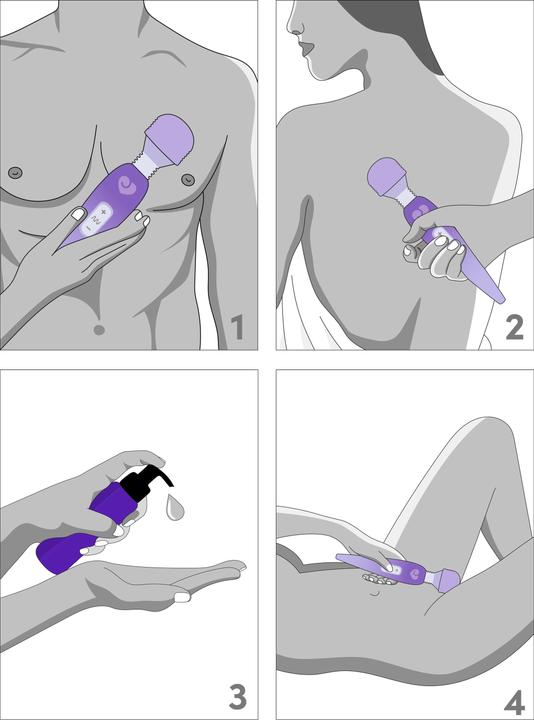 1

2

3

4