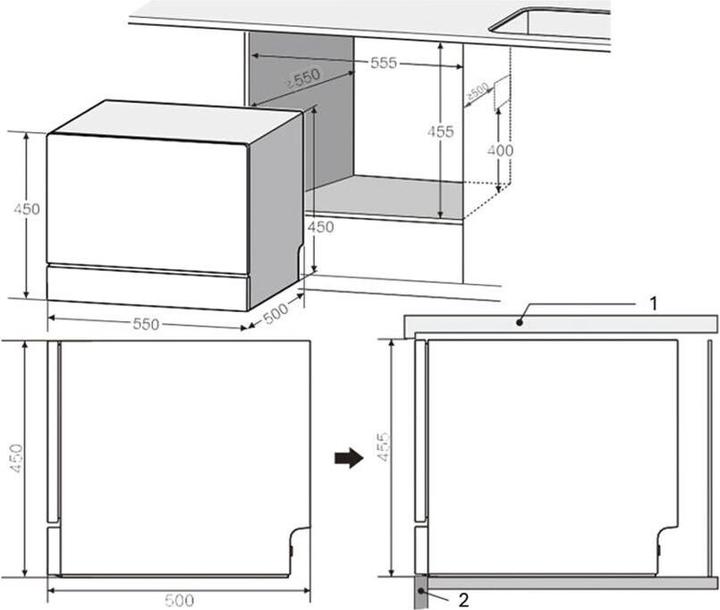 555
≥550
≥500
455
400
450
450
550
500
1
450
455
500
2