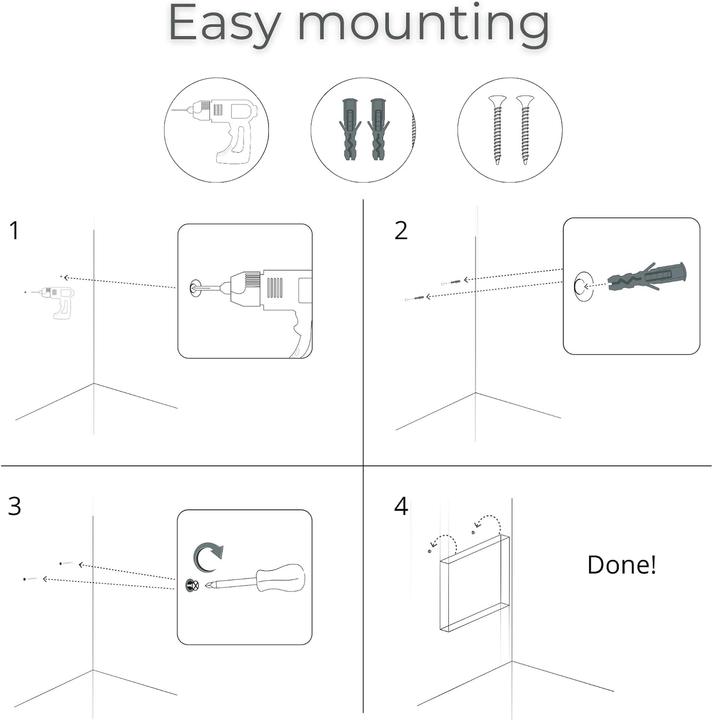 Easy mounting

1

2

3

4

Done!