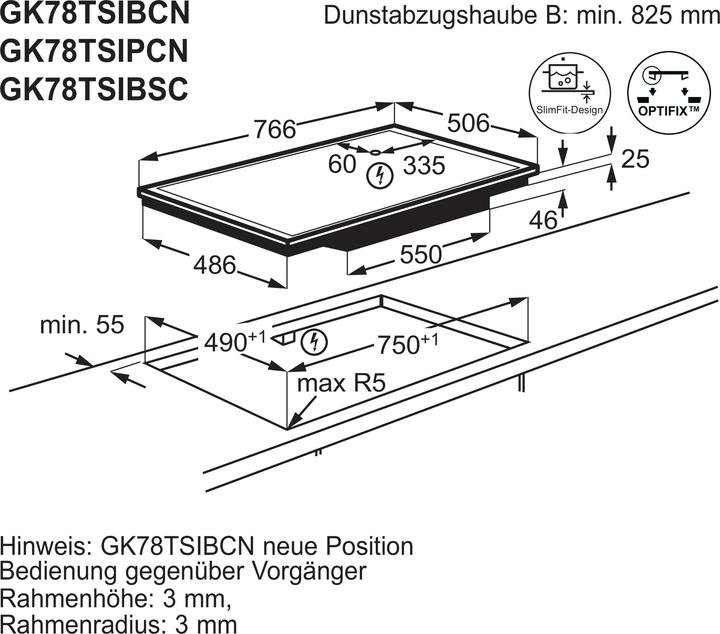 GK78TSIBCN
GK78TSIPCN
GK78TSIBSC

Dunstabzugshaube B: min. 825 mm

SlimFit-Design

OPTIFIX™

766
506
60
335
25
46
486
550

min. 55
$490^{+1}$
$750^{+1}$
max R5

Hinweis: GK78TSIBCN neue Position Bedienung gegenüber Vorgänger
Rahmenhöhe: 3 mm,
Rahmenradius: 3 mm