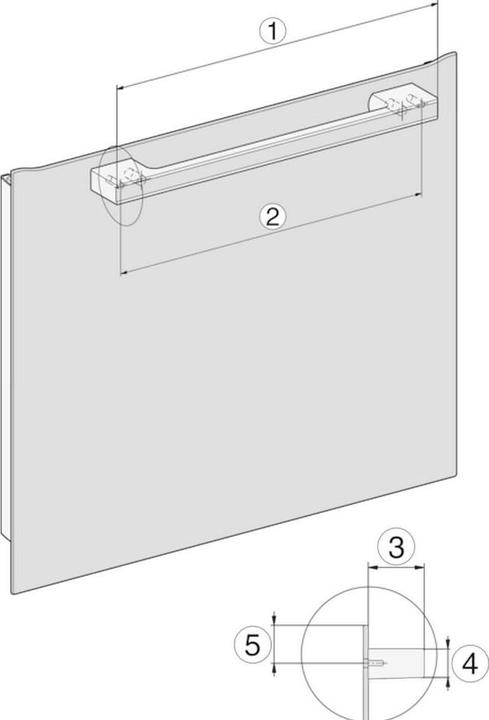 1
2
3
5
4