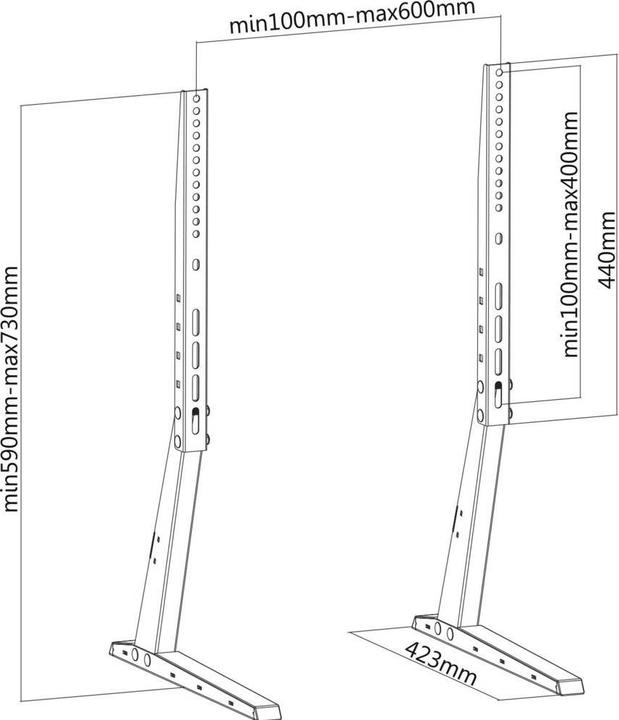 min100mm-max600mm

min590mm-max730mm

min100mm-max400mm

440mm

423mm