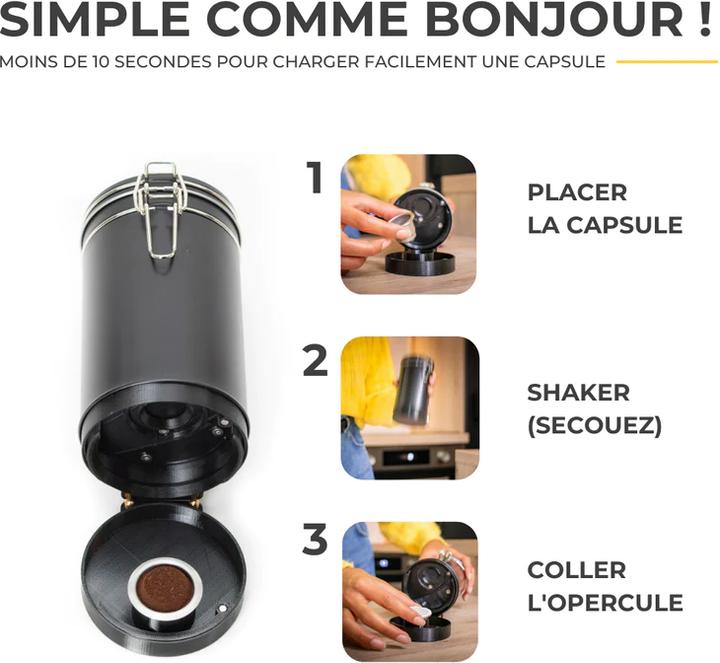 SIMPLE COMME BONJOUR !

MOINS DE 10 SECONDES POUR CHARGER FACILEMENT UNE CAPSULE

1

PLACER LA CAPSULE

2

SHAKER (SECOUEZ)

3

COLLER L'OPERCULE