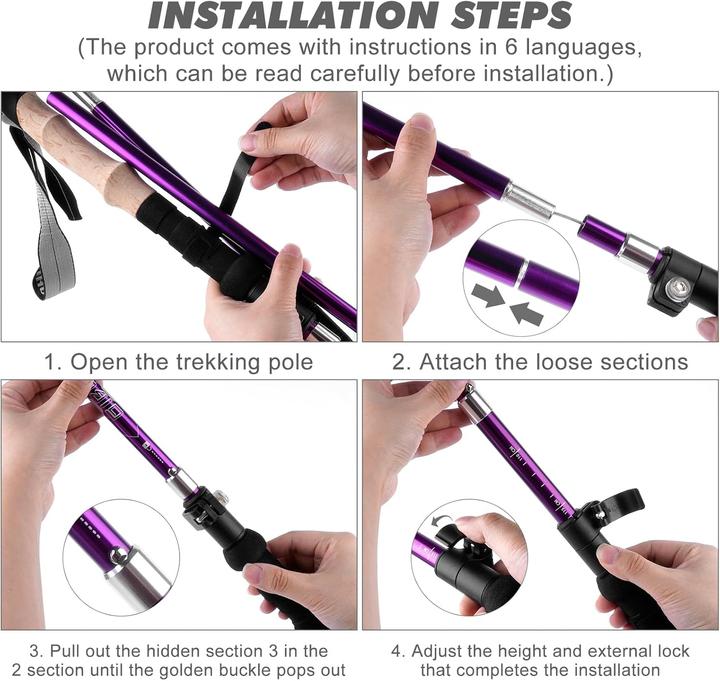 INSTALLATION STEPS
(The product comes with instructions in 6 languages, which can be read carefully before installation.)

1. Open the trekking pole

2. Attach the loose sections

3. Pull out the hidden section 3 in the 2 section until the golden buckle pops out

4. Adjust the height and external lock that completes the installation