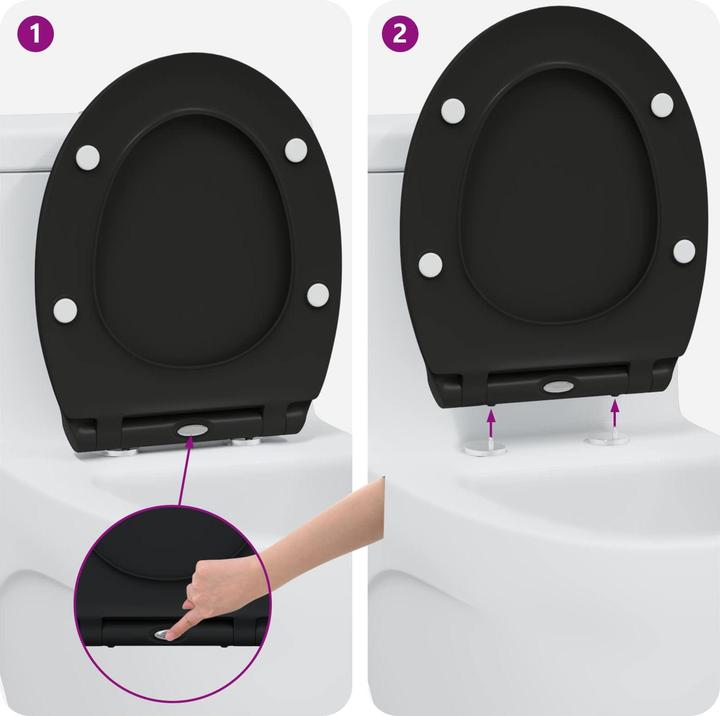 1
2