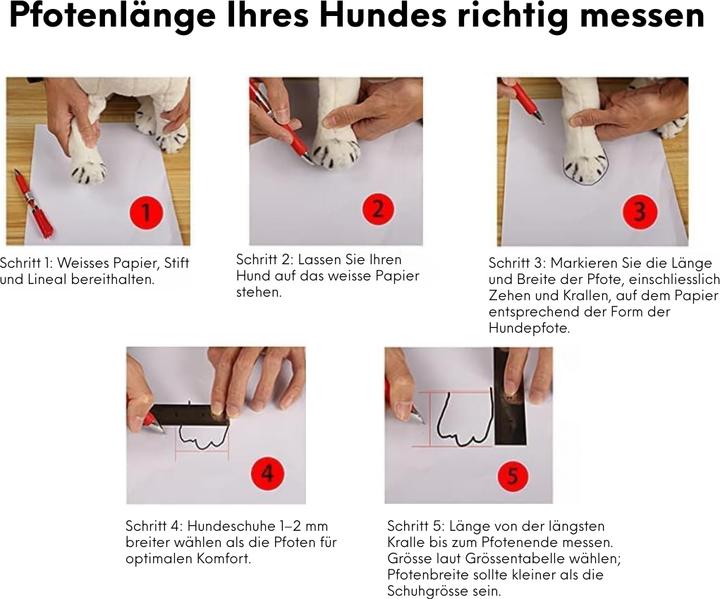 Pfotenlänge Ihres Hundes richtig messen

1

Schritt 1: Weisses Papier, Stift und Lineal bereithalten.

2

Schritt 2: Lassen Sie Ihren Hund auf das weisse Papier stehen.

3

Schritt 3: Markieren Sie die Länge und Breite der Pfote, einschliesslich Zehen und Krallen, auf dem Papier entsprechend der Form der Hundepfote.

4

Schritt 4: Hundeschuhe 1–2 mm breiter wählen als die Pfoten für optimalen Komfort.

5

Schritt 5: Länge von der längsten Kralle bis zum Pfotenende messen. Grösse laut Grössentabelle wählen; Pfotenbreite sollte kleiner als die Schuhgrösse sein.