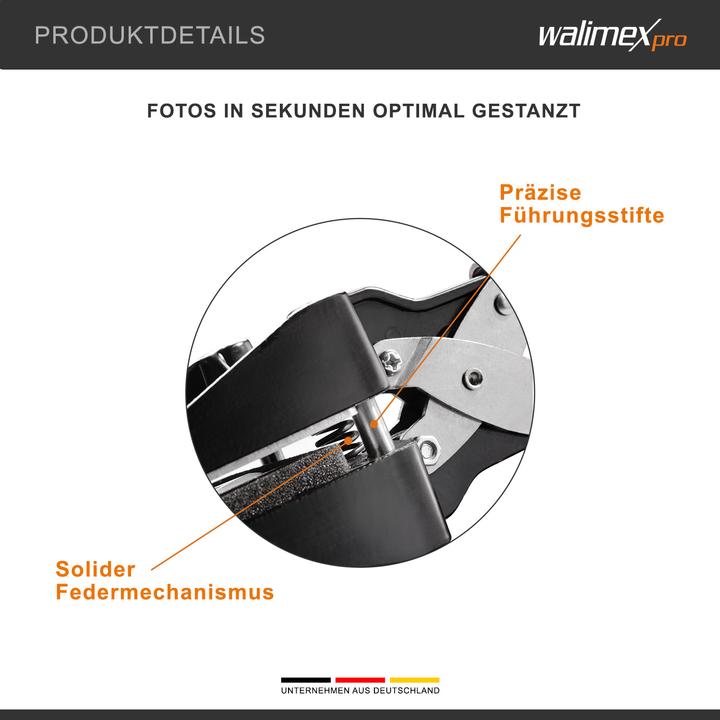 PRODUKTDETAILS

walimex pro

FOTOS IN SEKUNDEN OPTIMAL GESTANZT

Präzise Führungsstifte

Solider Federmechanismus

UNTERNEHMEN AUS DEUTSCHLAND