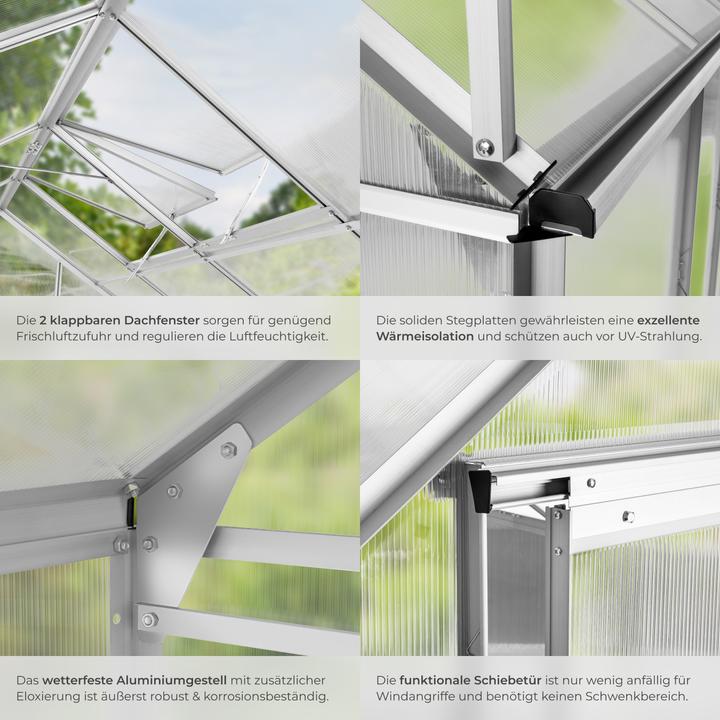 Die 2 klappbaren Dachfenster sorgen für genügend Frischluftzufuhr und regulieren die Luftfeuchtigkeit.

Die soliden Stegplatten gewährleisten eine exzellente Wärmeisolation und schützen auch vor UV-Strahlung.

Das wetterfeste Aluminiumgestell mit zusätzlicher Eloxierung ist äußerst robust & korrosionsbeständig.

Die funktionale Schiebetür ist nur wenig anfällig für Windangriffe und benötigt keinen Schwenkbereich.