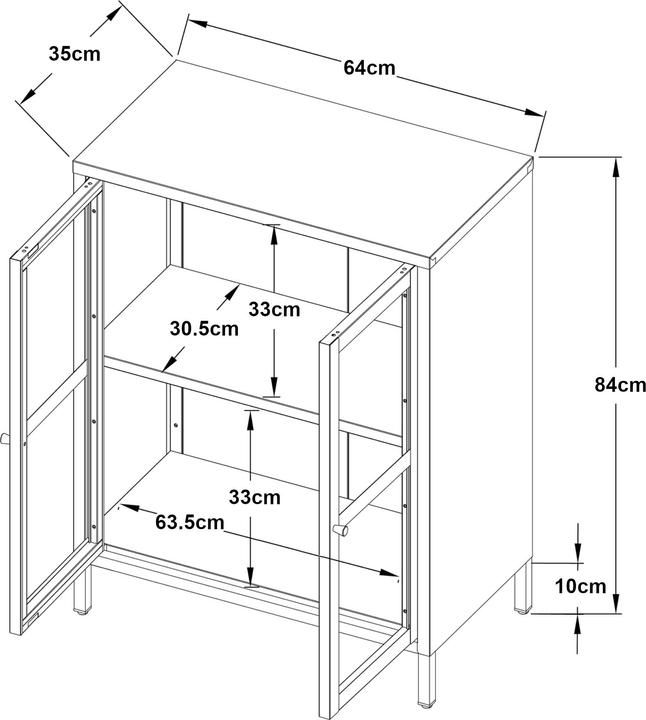 35cm
64cm
33cm
30.5cm
84cm
33cm
63.5cm
10cm