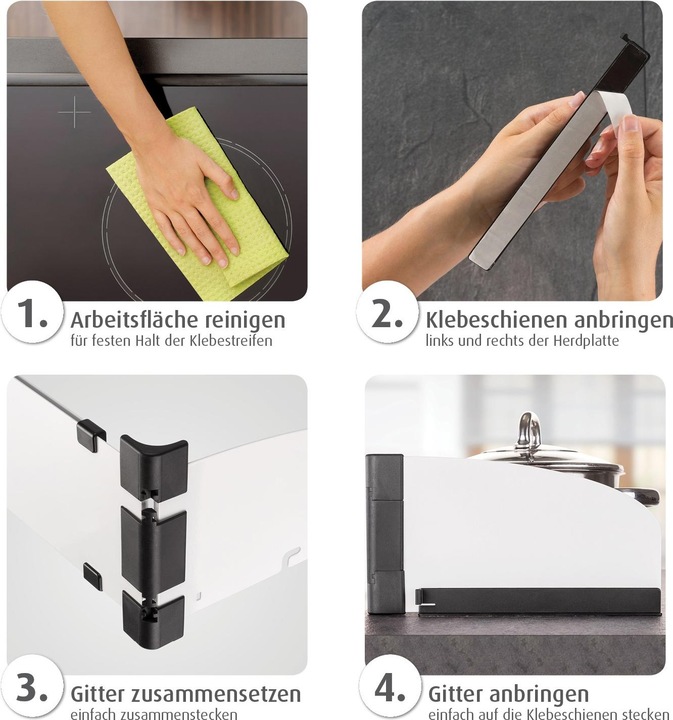 1. Arbeitsfläche reinigen
für festen Halt der Klebestreifen

2. Klebeschienen anbringen
links und rechts der Herdplatte

3. Gitter zusammensetzen
einfach zusammenstecken

4. Gitter anbringen
einfach auf die Klebeschienen stecken