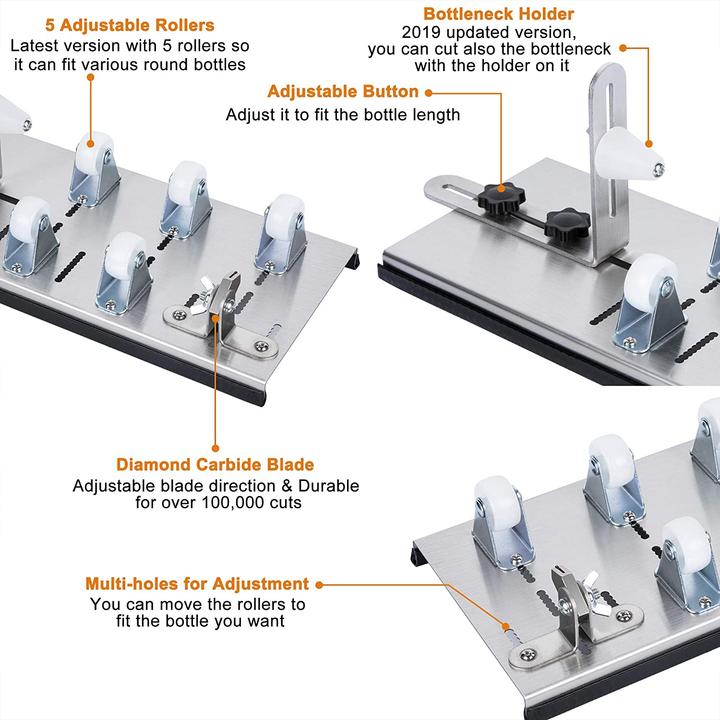 5 Adjustable Rollers
Latest version with 5 rollers so it can fit various round bottles

Bottleneck Holder
2019 updated version, you can cut also the bottleneck with the holder on it

Adjustable Button
Adjust it to fit the bottle length

Diamond Carbide Blade
Adjustable blade direction & Durable for over 100,000 cuts

Multi-holes for Adjustment
You can move the rollers to fit the bottle you want