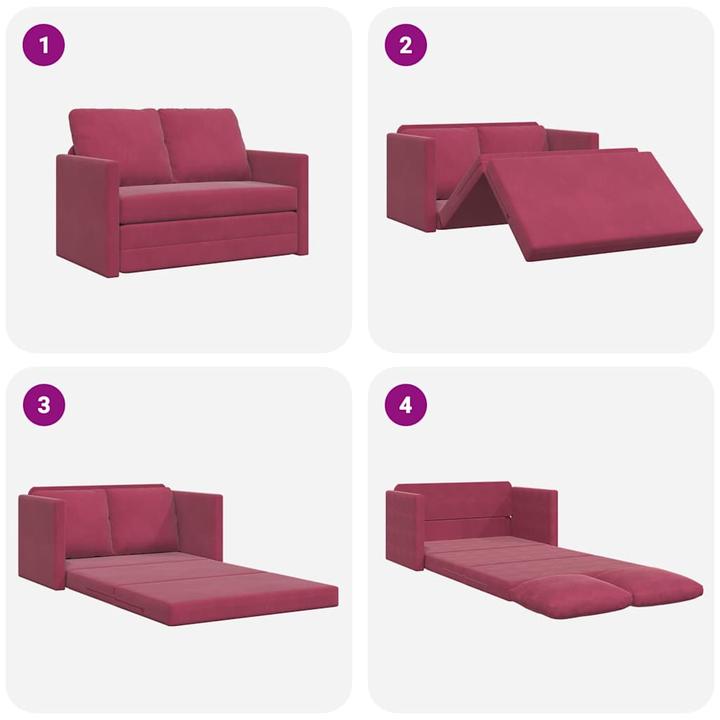 1

2

3

4