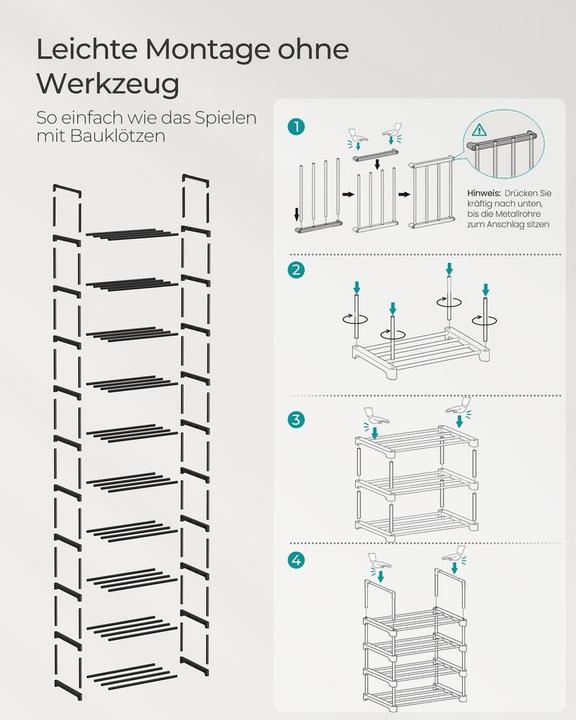 Leichte Montage ohne Werkzeug

So einfach wie das Spielen mit Bauklötzen

1

Hinweis: Drücken Sie kräftig nach unten, bis die Metallrohre zum Anschlag sitzen

2

3

4