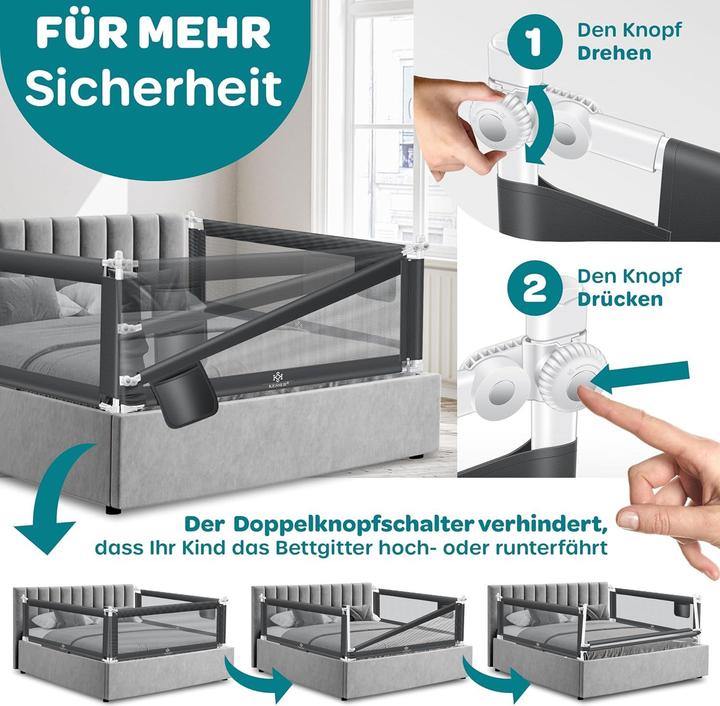 FÜR MEHR Sicherheit

1 Den Knopf Drehen

2 Den Knopf Drücken

KESSER

Der Doppelknopfschalter verhindert, dass Ihr Kind das Bettgitter hoch- oder runterfährt