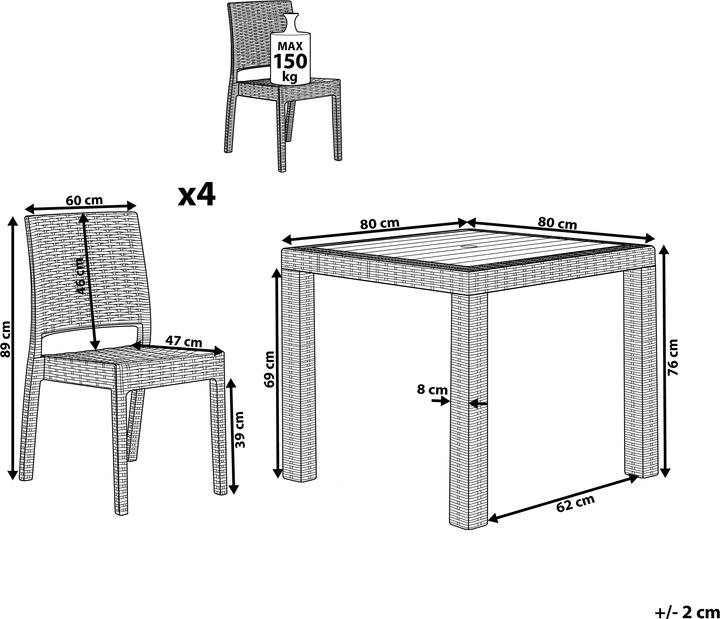 MAX
150
kg

x4

60 cm
46 cm
89 cm
47 cm
39 cm

80 cm
80 cm
69 cm
8 cm
76 cm
62 cm

+/- 2 cm