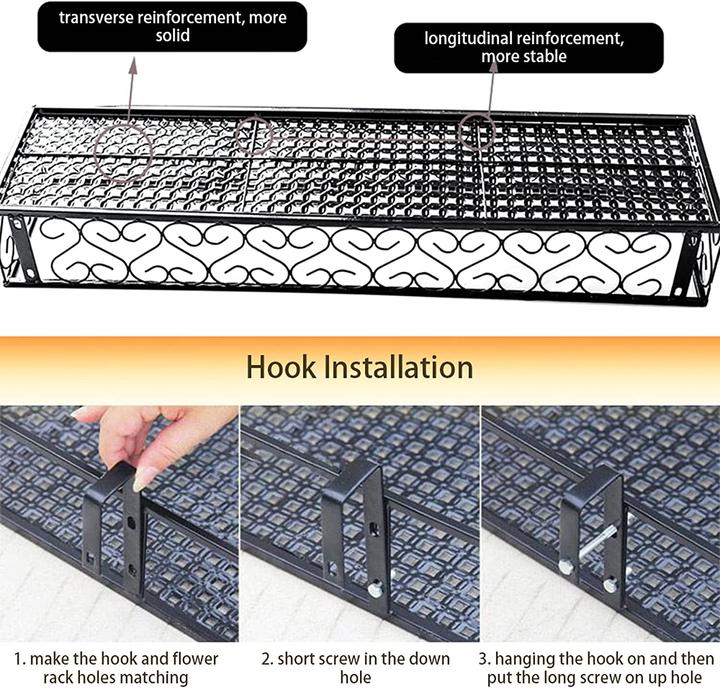 transverse reinforcement, more solid

longitudinal reinforcement, more stable

Hook Installation

1. make the hook and flower rack holes matching

2. short screw in the down hole

3. hanging the hook on and then put the long screw on up hole