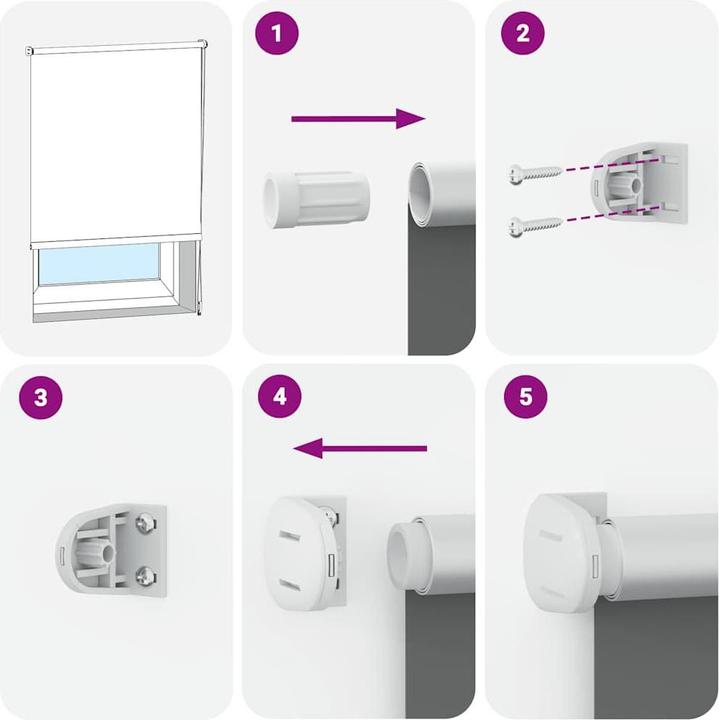 1

2

3

4

5