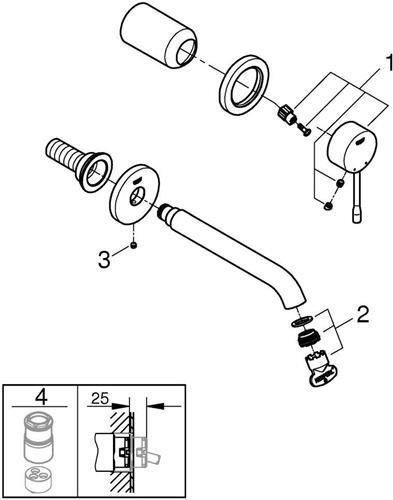 1
3
2
4
25