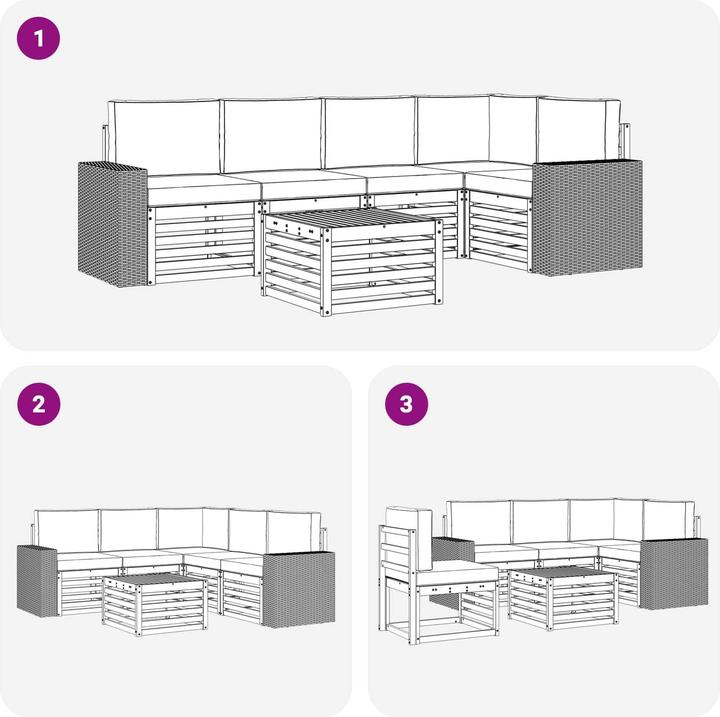 1

2

3