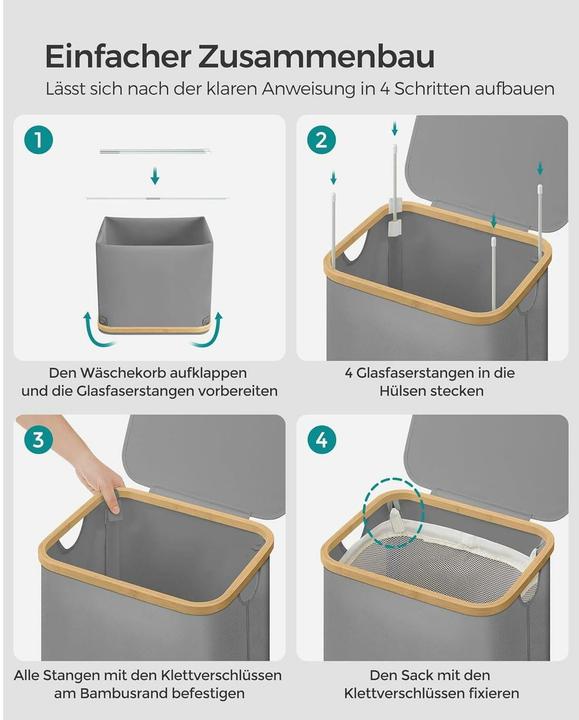 Einfacher Zusammenbau

Lässt sich nach der klaren Anweisung in 4 Schritten aufbauen

1

Den Wäschekorb aufklappen und die Glasfaserstangen vorbereiten

2

4 Glasfaserstangen in die Hülsen stecken

3

Alle Stangen mit den Klettverschlüssen am Bambusrand befestigen

4

Den Sack mit den Klettverschlüssen fixieren