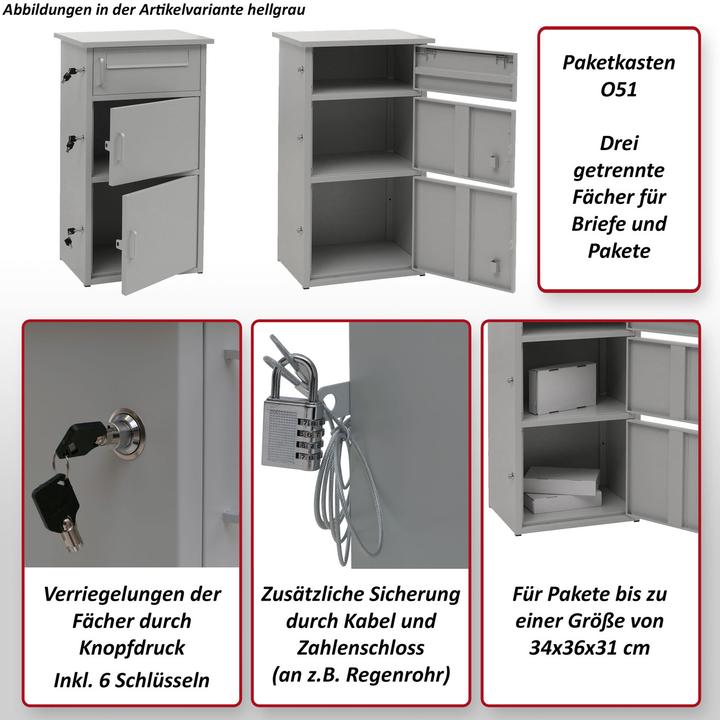 Abbildungen in der Artikelvariante hellgrau

Paketkasten O51

Drei getrennte Fächer für Briefe und Pakete

Verriegelungen der Fächer durch Knopfdruck
Inkl. 6 Schlüsseln

Zusätzliche Sicherung durch Kabel und Zahlenschloss (an z.B. Regenrohr)

Für Pakete bis zu einer Größe von 34x36x31 cm