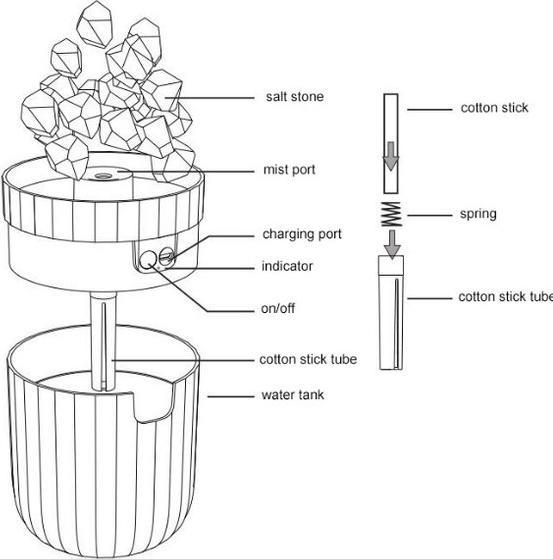 salt stone

mist port

charging port

indicator

on/off

cotton stick tube

water tank

cotton stick

spring

cotton stick tube