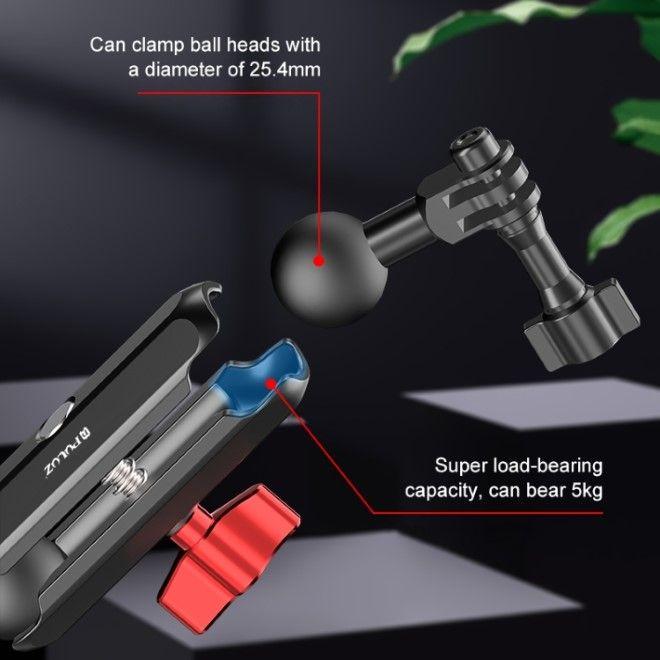 Can clamp ball heads with a diameter of 25.4mm

PULUZ

Super load-bearing capacity, can bear 5kg