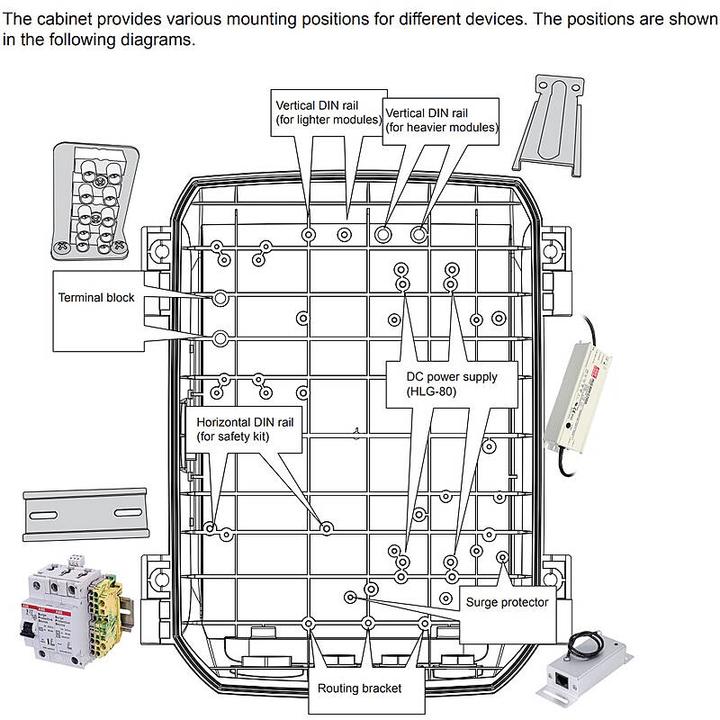 The cabinet provides various mounting positions for different devices. The positions are shown in the following diagrams.

Vertical DIN rail (for lighter modules)

Vertical DIN rail (for heavier modules)

Terminal block

DC power supply (HLG-80)

Horizontal DIN rail (for safety kit)

Surge protector

Routing bracket