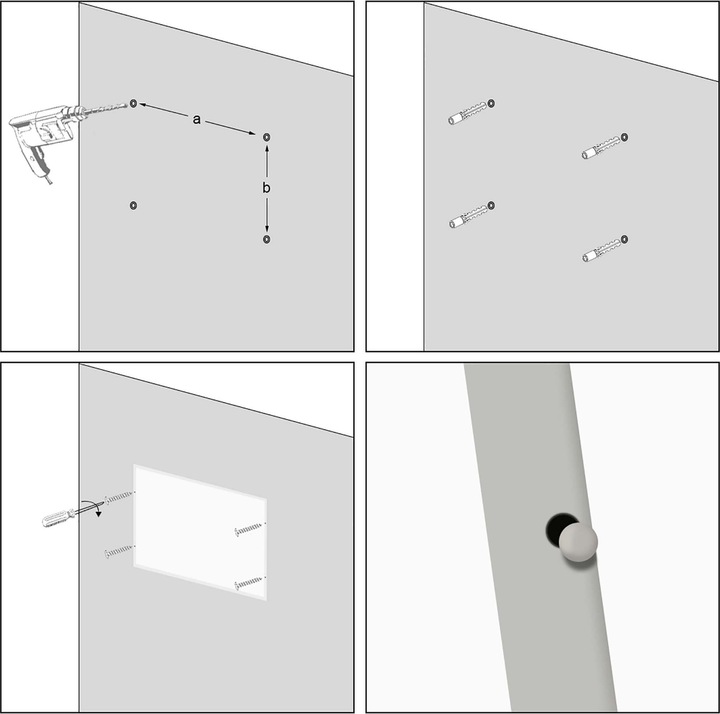 a
b